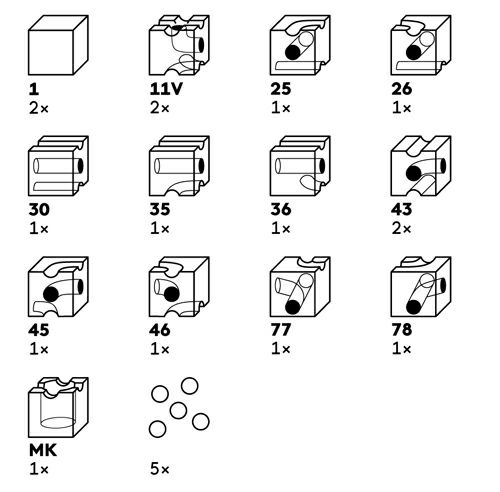 1
2×

11V
2×

25
1×

26
1×

30
1×

35
1×

36
1×

43
2×

45
1×

46
1×

77
1×

78
1×

MK
1×

5×