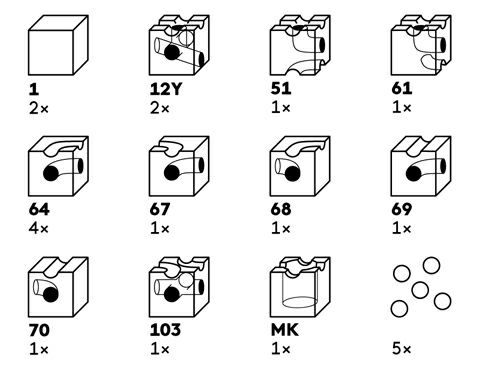 1
2×

12Y
2×

51
1×

61
1×

64
4×

67
1×

68
1×

69
1×

70
1×

103
1×

MK
1×

5×