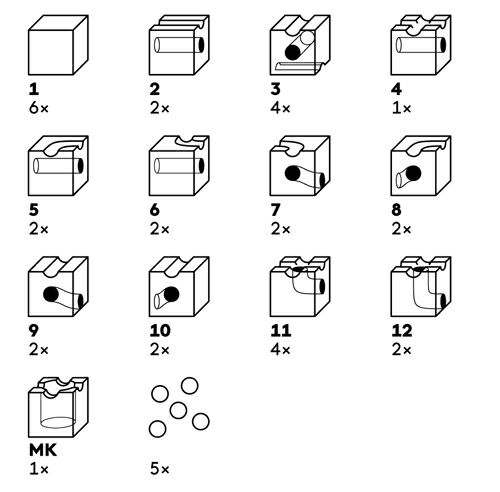 1
6×

2
2×

3
4×

4
1×

5
2×

6
2×

7
2×

8
2×

9
2×

10
2×

11
4×

12
2×

MK
1×

5×