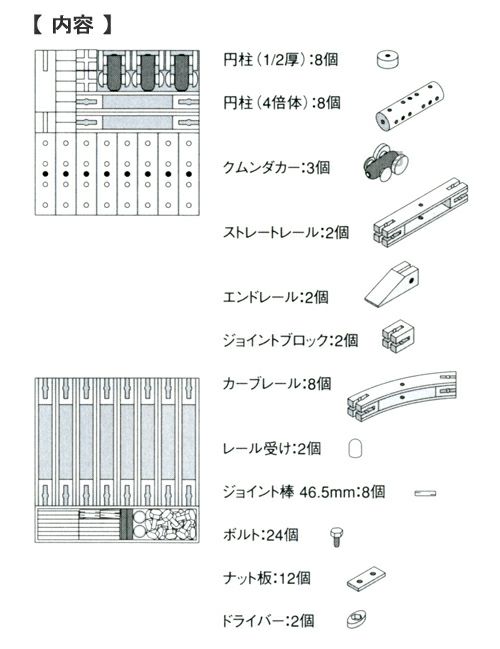 【 内容 】

円柱（1/2厚）:8個

円柱（4倍体）:8個

クムンダカー:3個

ストレートレール:2個

エンドレール:2個

ジョイントブロック:2個

カーブレール:8個

レール受け:2個

ジョイント棒 46.5mm:8個

ボルト:24個

ナット板:12個

ドライバー:2個